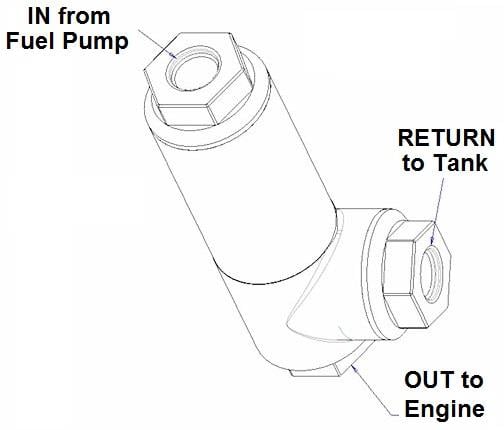 IN from
Fuel Pump

RETURN
to Tank

OUT to
Engine