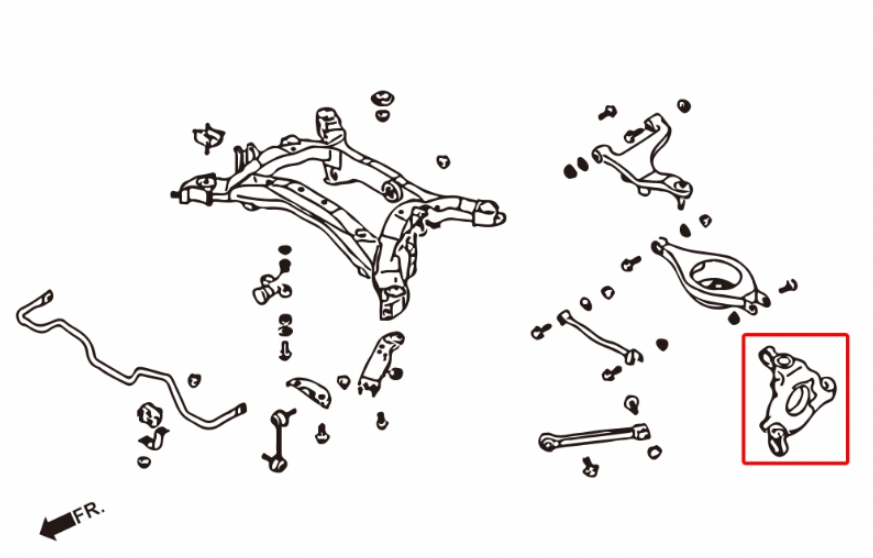 FR.