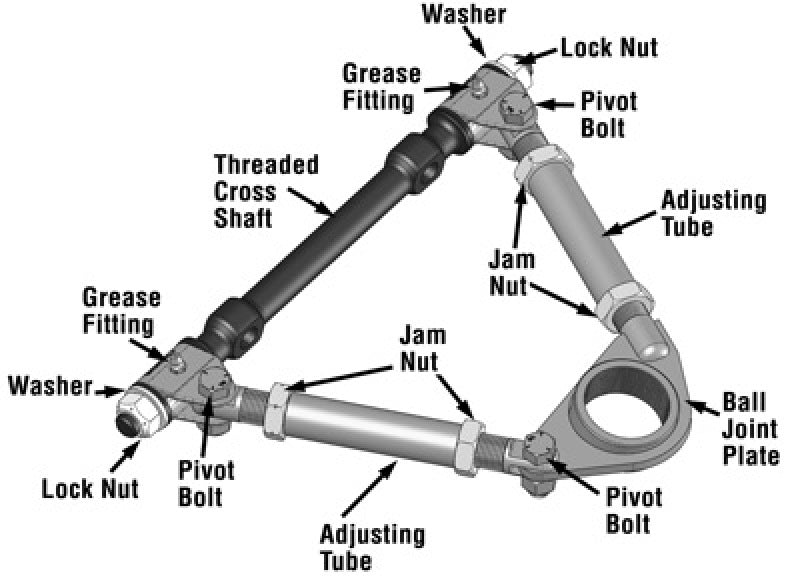 Washer
Lock Nut
Grease Fitting
Pivot Bolt
Threaded Cross Shaft
Adjusting Tube
Jam Nut
Grease Fitting
Jam Nut
Washer
Ball Joint Plate
Lock Nut
Pivot Bolt
Pivot Bolt
Adjusting Tube